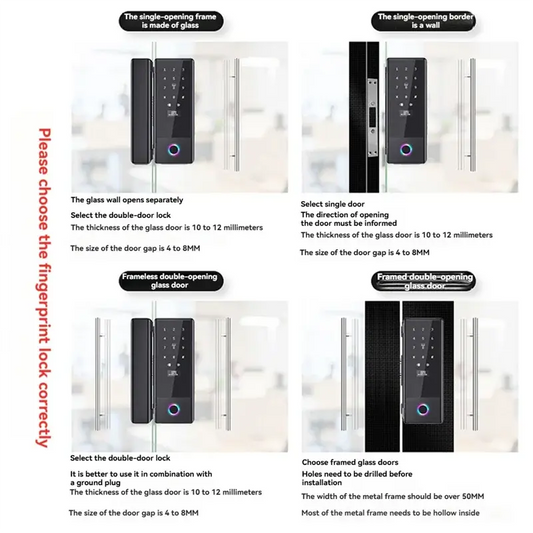 Please choose the fingerprint lock correctly

The single-opening frame is made of glass

The glass wall opens separately

Select the double-door lock

The thickness of the glass door is 10 to 12 millimeters

The size of the door gap is 4 to 8MM

The single-opening border is a wall

Select single door

The direction of opening the door must be informed

The thickness of the glass door is 10 to 12 millimeters

The size of the door gap is 4 to 8MM

Frameless double-opening glass door

Select the double-door lock

It is better to use it in combination with a ground plug

The thickness of the glass door is 10 to 12 millimeters

The size of the door gap is 4 to 8MM

Framed double-opening glass door

Choose framed glass doors

Holes need to be drilled before installation

The width of the metal frame should be over 50MM

Most of the metal frame needs to be hollow inside